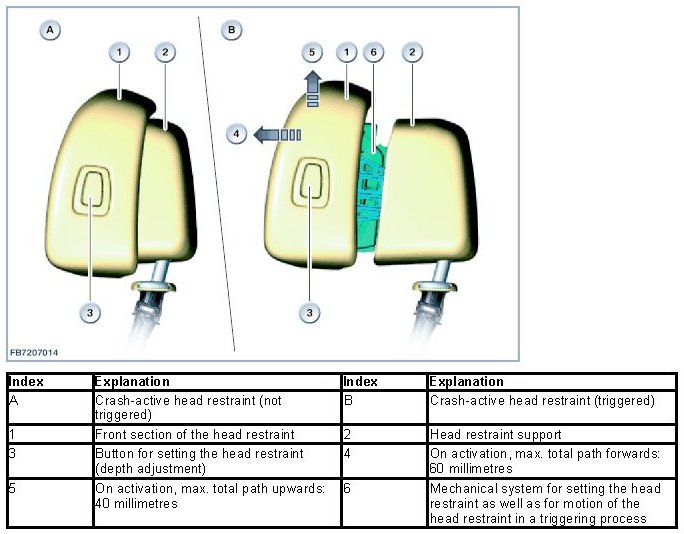 A

1

2

3

B

5

1

6

2

4

3

FB7207014

| Index | Explanation | Index | Explanation |
|---|---|---|---|
| A | Crash-active head restraint (not triggered) | B | Crash-active head restraint (triggered) |
| 1 | Front section of the head restraint | 2 | Head restraint support |
| 3 | Button for setting the head restraint (depth adjustment) | 4 | On activation, max. total path forwards: 60 millimetres |
| 5 | On activation, max. total path upwards: 40 millimetres | 6 | Mechanical system for setting the head restraint as well as for motion of the head restraint in a triggering process |