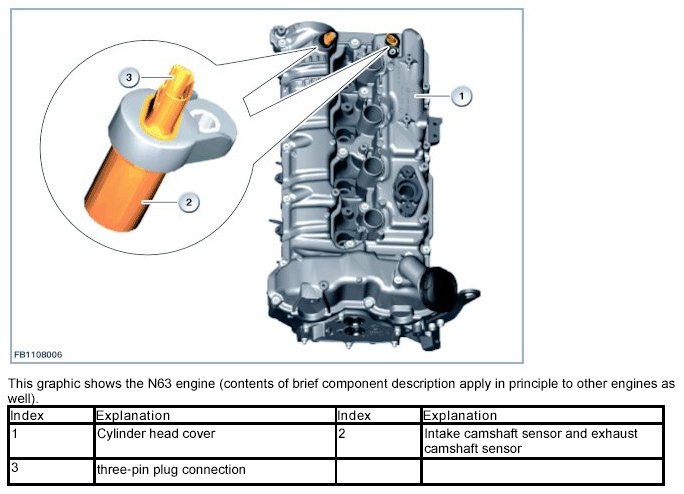 3

1

2

FB1108006

This graphic shows the N63 engine (contents of brief component description apply in principle to other engines as well).

| Index | Explanation | Index | Explanation |
|---|---|---|---|
| 1 | Cylinder head cover | 2 | Intake camshaft sensor and exhaust camshaft sensor |
| 3 | three-pin plug connection | | |