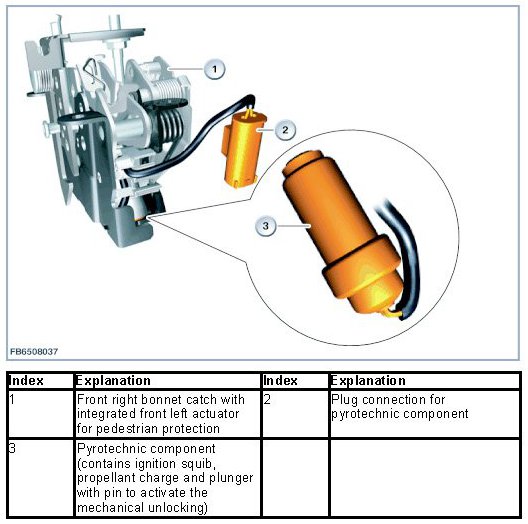 1

2

3

FB6508037

| Index | Explanation | Index | Explanation |
|---|---|---|---|
| 1 | Front right bonnet catch with integrated front left actuator for pedestrian protection | 2 | Plug connection for pyrotechnic component |
| 3 | Pyrotechnic component (contains ignition squib, propellant charge and plunger with pin to activate the mechanical unlocking) | | |