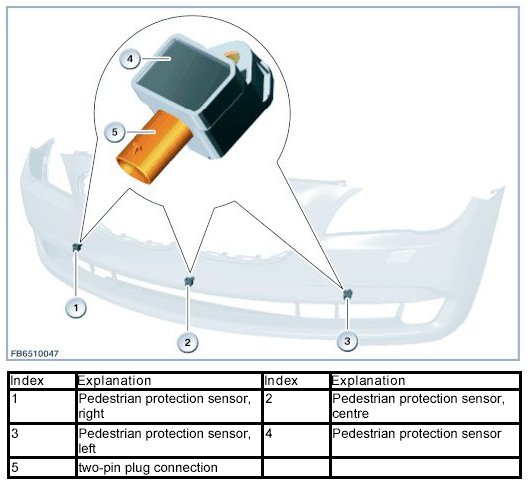 4

5

1

2

3

FB6510047

| Index | Explanation | Index | Explanation |
|---|---|---|---|
| 1 | Pedestrian protection sensor, right | 2 | Pedestrian protection sensor, centre |
| 3 | Pedestrian protection sensor, left | 4 | Pedestrian protection sensor |
| 5 | two-pin plug connection | | |