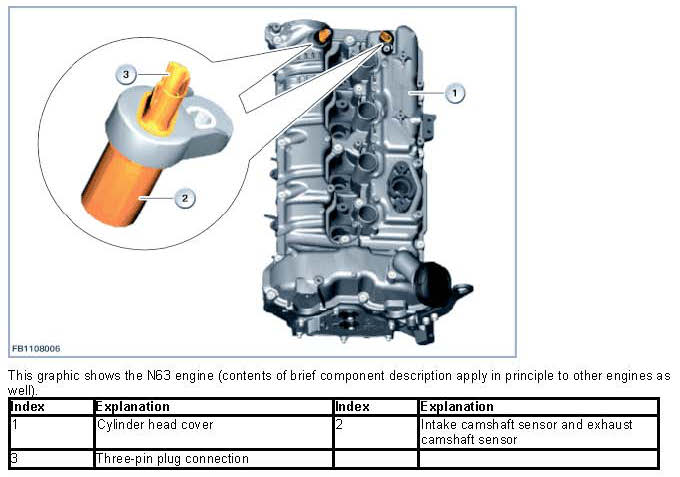 3

1

2

FB1108006

This graphic shows the N63 engine (contents of brief component description apply in principle to other engines as well).

| Index | Explanation | Index | Explanation |
|---|---|---|---|
| 1 | Cylinder head cover | 2 | Intake camshaft sensor and exhaust camshaft sensor |
| 3 | Three-pin plug connection | | |