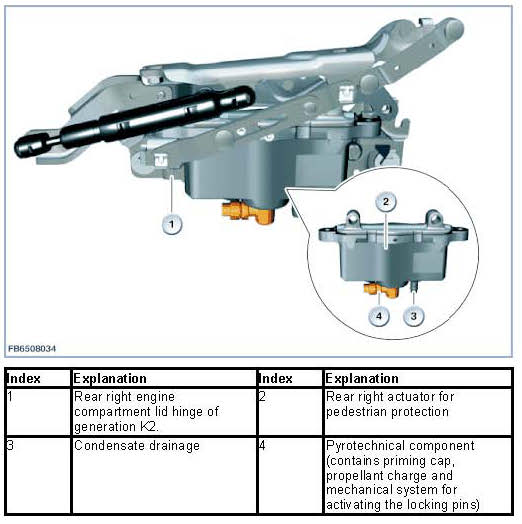 1

2

4

3

FB6508034

| Index | Explanation | Index | Explanation |
|---|---|---|---|
| 1 | Rear right engine compartment lid hinge of generation K2. | 2 | Rear right actuator for pedestrian protection |
| 3 | Condensate drainage | 4 | Pyrotechnical component (contains priming cap, propellant charge and mechanical system for activating the locking pins) |