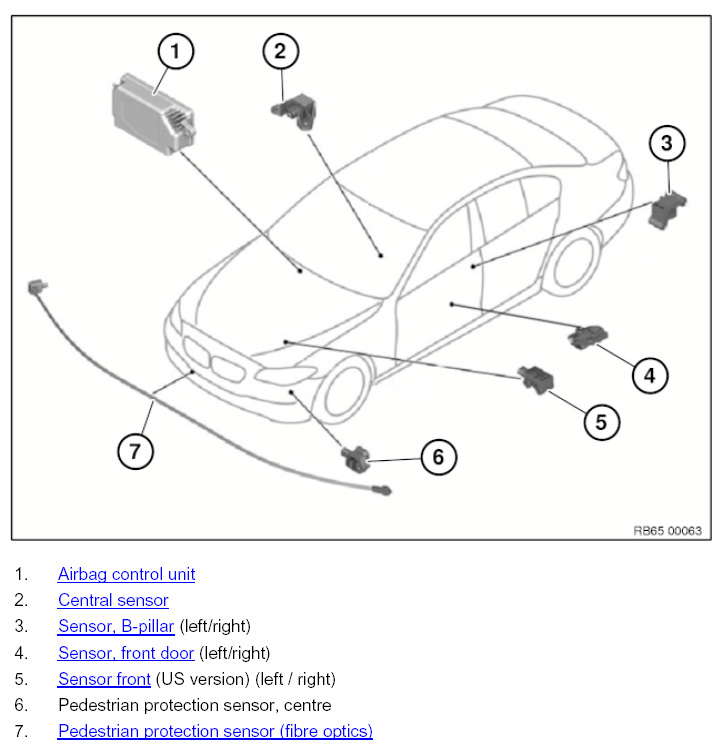 1
2
3
4
5
6
7
RB65 00063

1. Airbag control unit
2. Central sensor
3. Sensor, B-pillar (left/right)
4. Sensor, front door (left/right)
5. Sensor front (US version) (left / right)
6. Pedestrian protection sensor, centre
7. Pedestrian protection sensor (fibre optics)