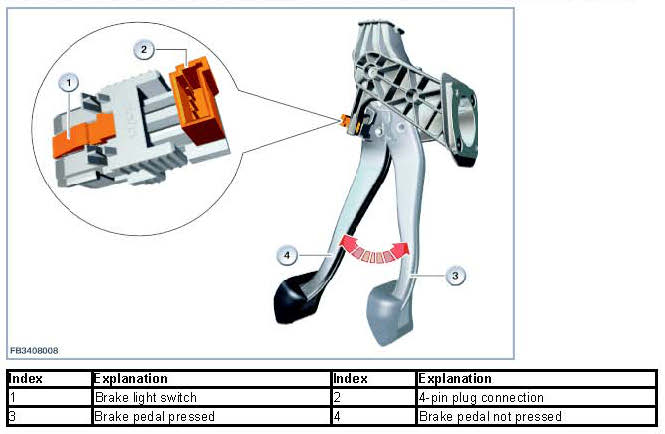 1
2
4
3
FB3408008

| Index | Explanation | Index | Explanation |
|---|---|---|---|
| 1 | Brake light switch | 2 | 4-pin plug connection |
| 3 | Brake pedal pressed | 4 | Brake pedal not pressed |