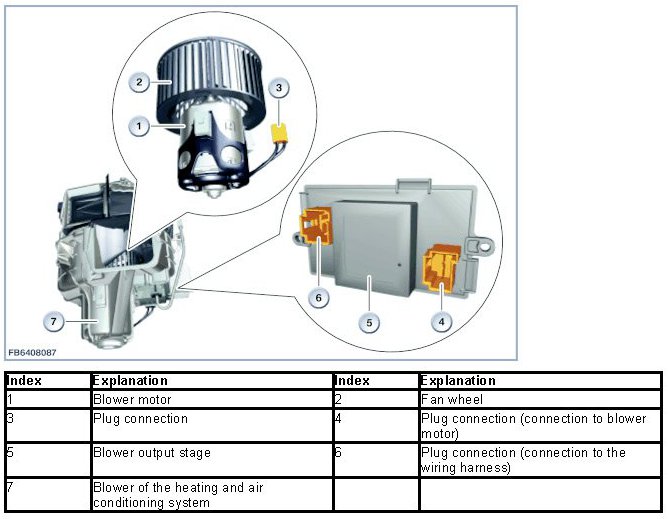 2
3
1
6
5
4
7
FB6408087

| Index | Explanation | Index | Explanation |
|---|---|---|---|
| 1 | Blower motor | 2 | Fan wheel |
| 3 | Plug connection | 4 | Plug connection (connection to blower motor) |
| 5 | Blower output stage | 6 | Plug connection (connection to the wiring harness) |
| 7 | Blower of the heating and air conditioning system | | |