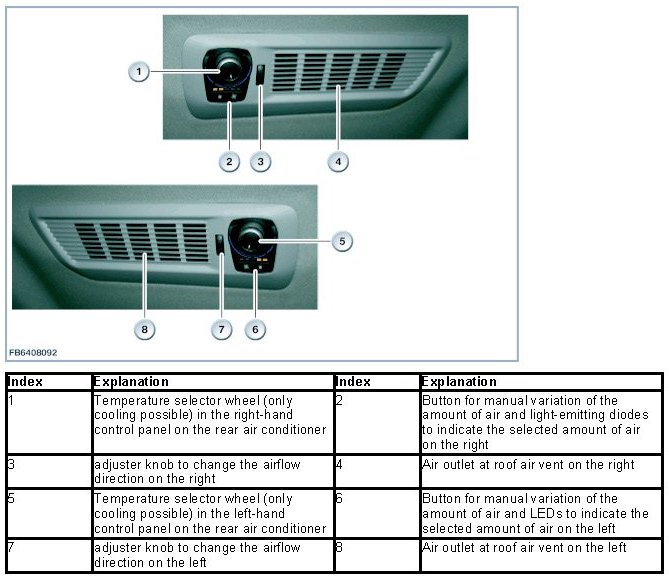 1

2 3 4

5

8 7 6

FB6408092

| Index | Explanation | Index | Explanation |
|---|---|---|---|
| 1 | Temperature selector wheel (only cooling possible) in the right-hand control panel on the rear air conditioner | 2 | Button for manual variation of the amount of air and light-emitting diodes to indicate the selected amount of air on the right |
| 3 | adjuster knob to change the airflow direction on the right | 4 | Air outlet at roof air vent on the right |
| 5 | Temperature selector wheel (only cooling possible) in the left-hand control panel on the rear air conditioner | 6 | Button for manual variation of the amount of air and LEDs to indicate the selected amount of air on the left |
| 7 | adjuster knob to change the airflow direction on the left | 8 | Air outlet at roof air vent on the left |