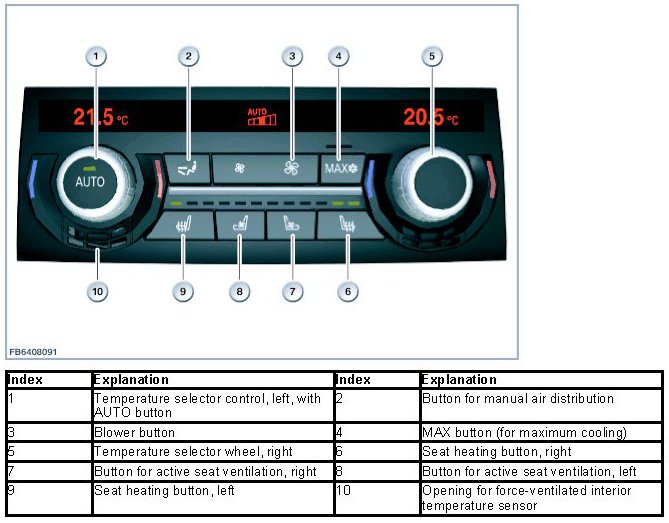 1
2
3
4
5

21.5 °C
AUTO
20.5 °C

AUTO
MAX

10
9
8
7
6

FB6408091

| Index | Explanation | Index | Explanation |
|---|---|---|---|
| 1 | Temperature selector control, left, with AUTO button | 2 | Button for manual air distribution |
| 3 | Blower button | 4 | MAX button (for maximum cooling) |
| 5 | Temperature selector wheel, right | 6 | Seat heating button, right |
| 7 | Button for active seat ventilation, right | 8 | Button for active seat ventilation, left |
| 9 | Seat heating button, left | 10 | Opening for force-ventilated interior temperature sensor |