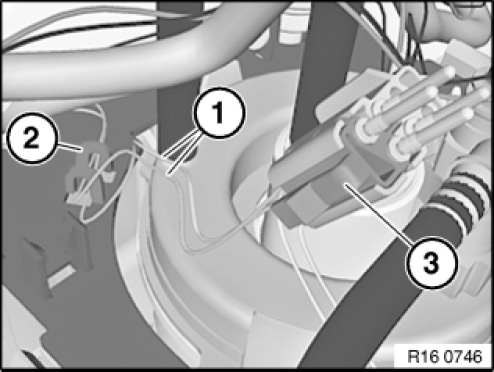 1
2
3
R16 0746