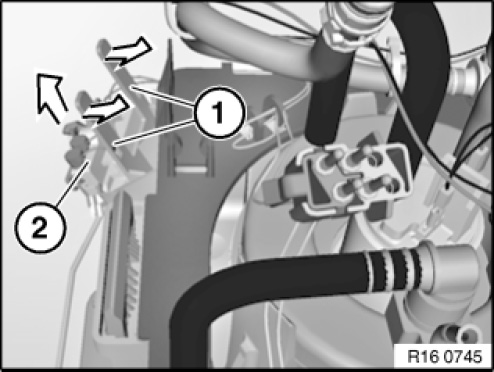 1
2
R16 0745