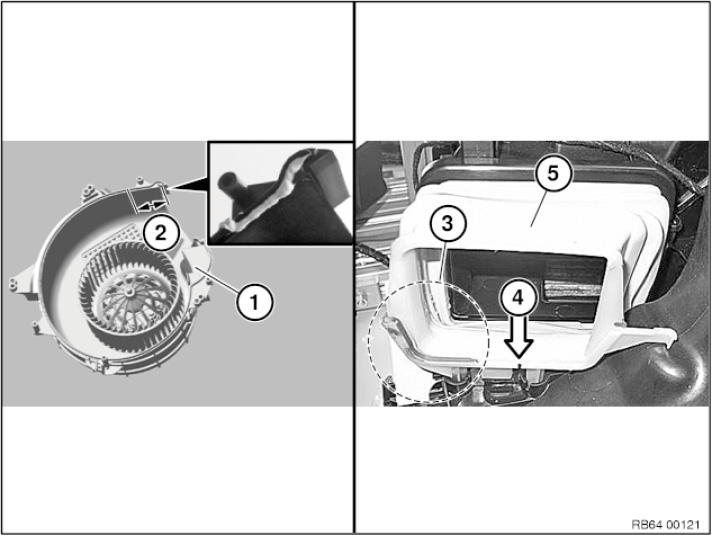 2
1
5
3
4
RB64 00121