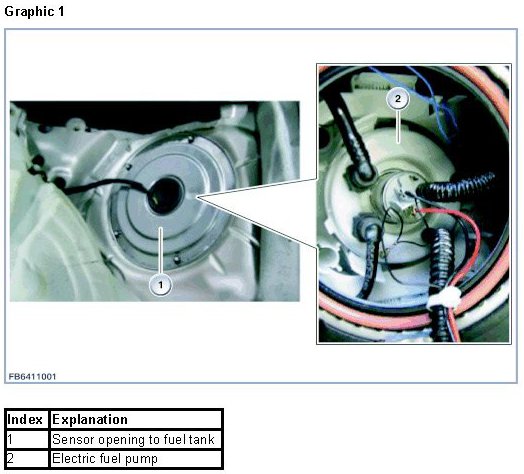 Graphic 1

2

1

FB6411001

| Index | Explanation |
|---|---|
| 1 | Sensor opening to fuel tank |
| 2 | Electric fuel pump |