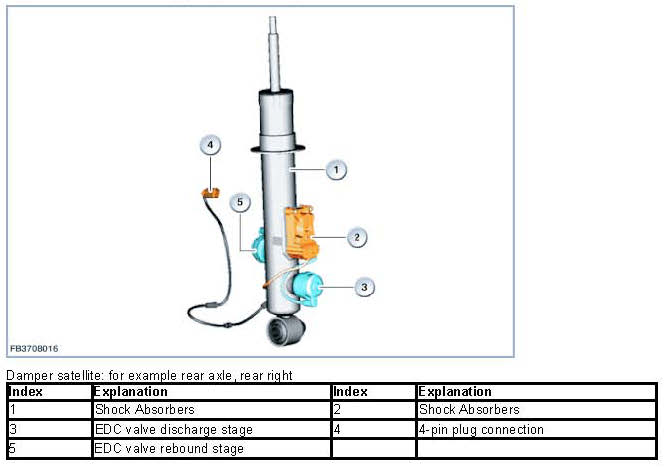 4

1

5

2

3

FB3708016

Damper satellite: for example rear axle, rear right

| Index | Explanation | Index | Explanation |
|---|---|---|---|
| 1 | Shock Absorbers | 2 | Shock Absorbers |
| 3 | EDC valve discharge stage | 4 | 4-pin plug connection |
| 5 | EDC valve rebound stage | | |