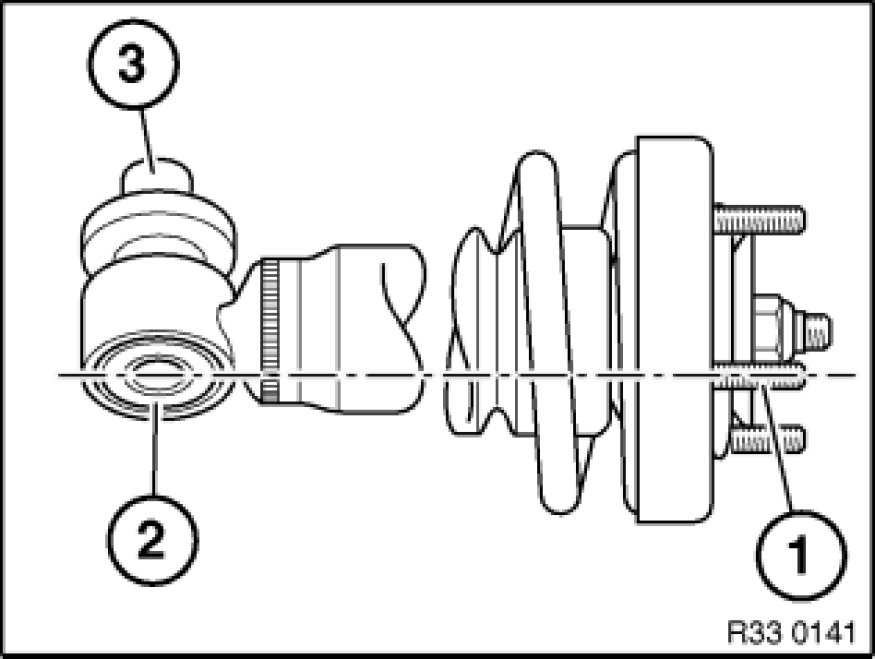 3

2

1

R33 0141