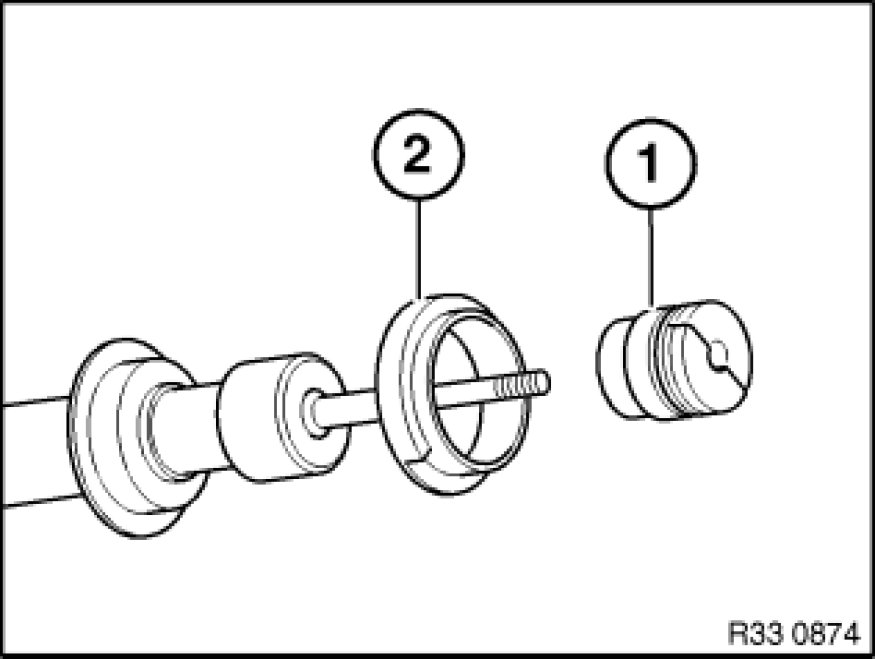 2

1

R33 0874