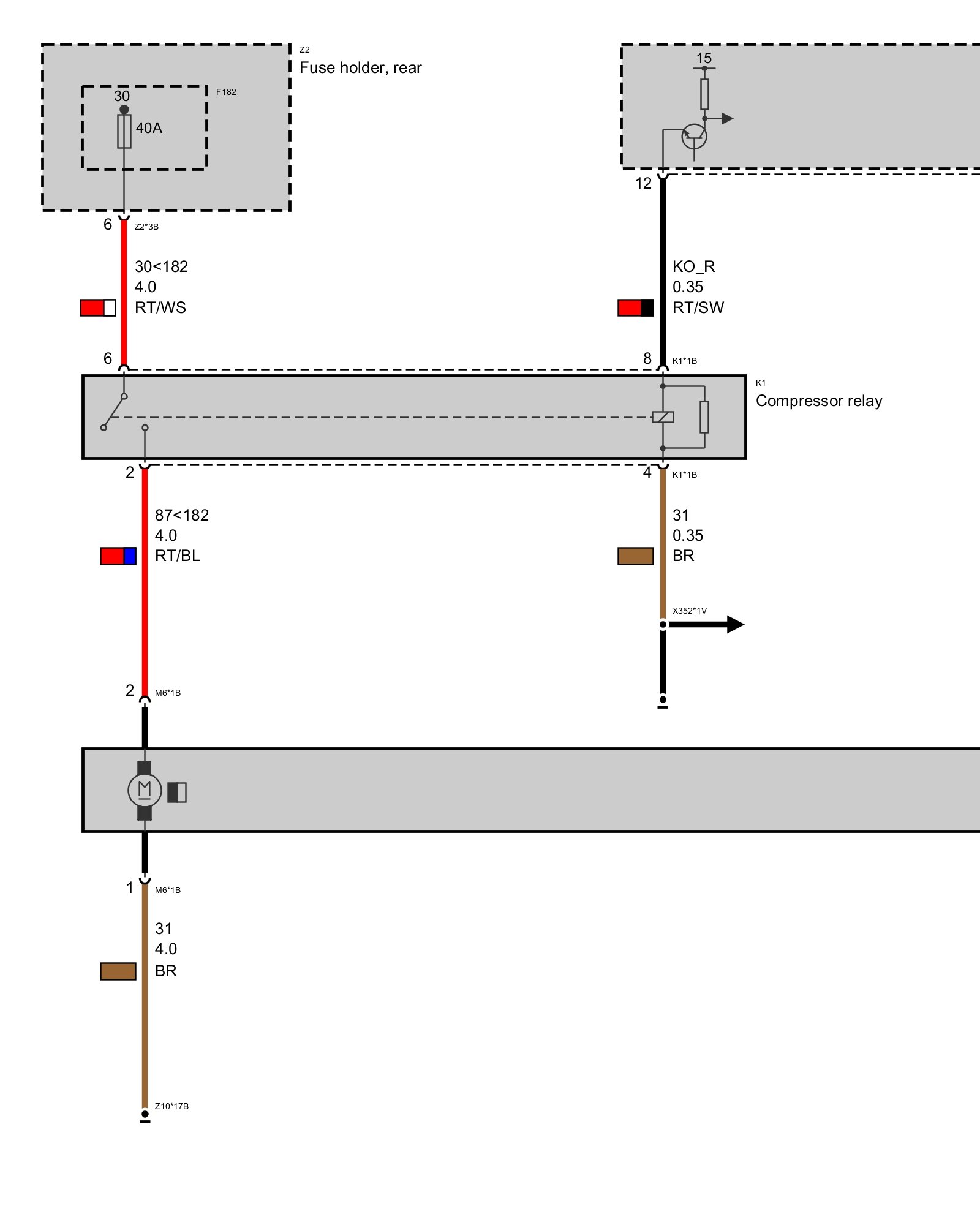 Z2
Fuse holder, rear

30
F182
40A

15

12

6
Z2*3B

30<182
4.0
RT/WS

KO_R
0.35
RT/SW

6

8
K1*1B

K1
Compressor relay

2

4
K1*1B

87<182
4.0
RT/BL

31
0.35
BR

X352*1V

2
M6*1B

M

1
M6*1B

31
4.0
BR

Z10*17B