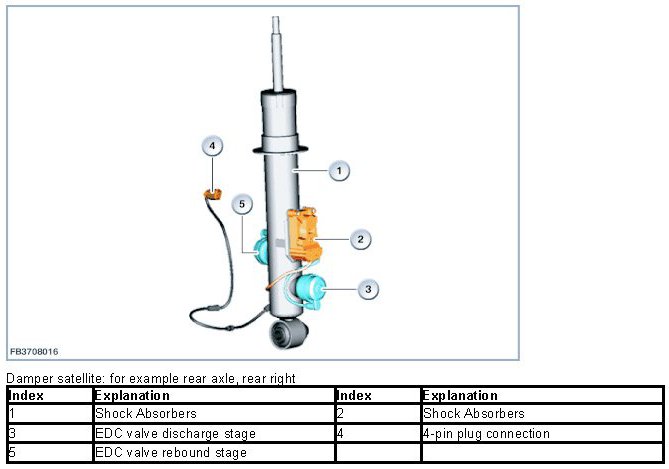 4

1

5

2

3

FB3708016

Damper satellite: for example rear axle, rear right

| Index | Explanation | Index | Explanation |
|---|---|---|---|
| 1 | Shock Absorbers | 2 | Shock Absorbers |
| 3 | EDC valve discharge stage | 4 | 4-pin plug connection |
| 5 | EDC valve rebound stage | | |