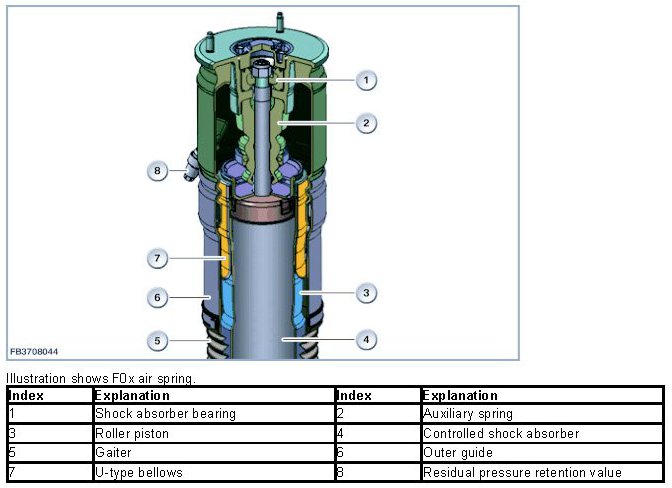 1
2
8
7
3
6
5
4
FB3708044

Illustration shows F0x air spring.

| Index | Explanation | Index | Explanation |
|---|---|---|---|
| 1 | Shock absorber bearing | 2 | Auxiliary spring |
| 3 | Roller piston | 4 | Controlled shock absorber |
| 5 | Gaiter | 6 | Outer guide |
| 7 | U-type bellows | 8 | Residual pressure retention value |