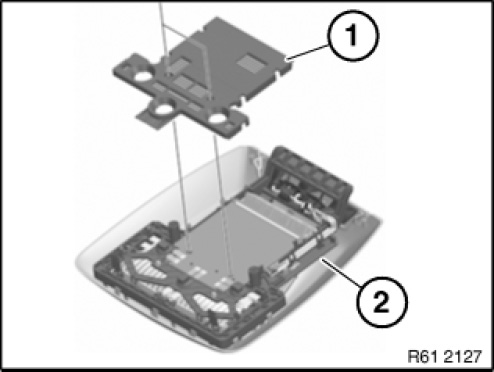 1
2
R61 2127