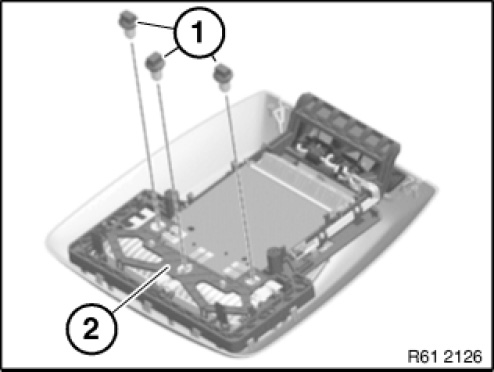 1

2

R61 2126