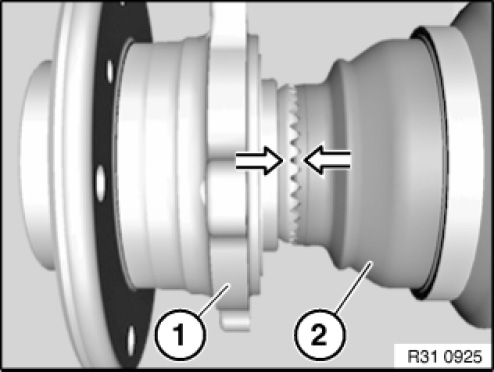 1

2

R31 0925