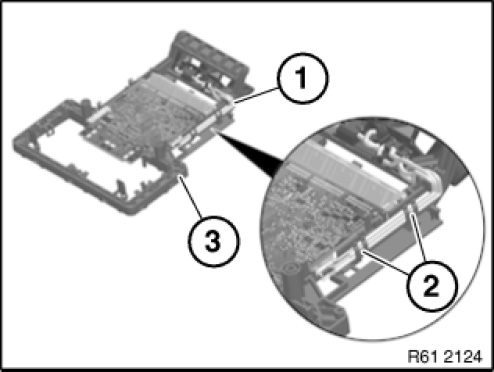 1
3
2
R61 2124