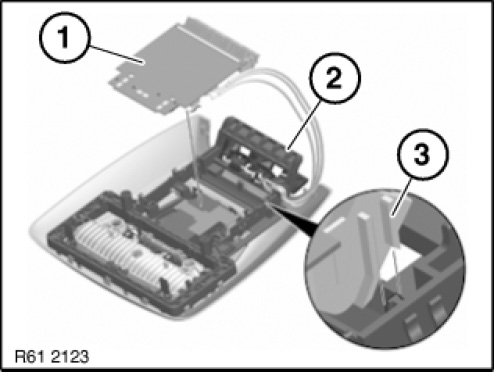 1
2
3
R61 2123