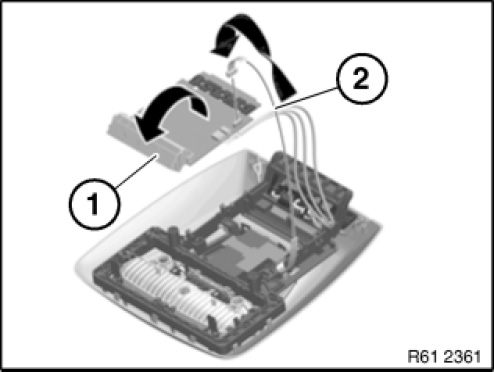 2

1

R61 2361