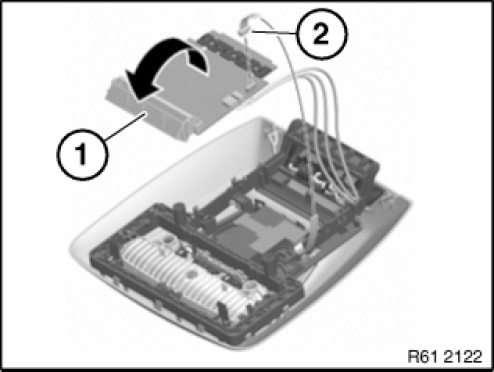 2

1

R61 2122