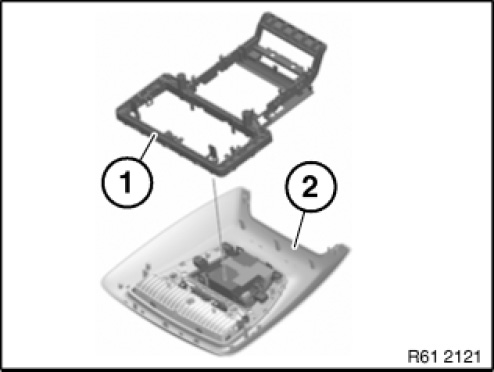 1
2
R61 2121