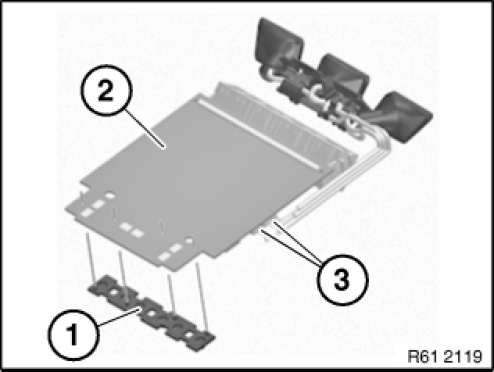 2

3

1

R61 2119