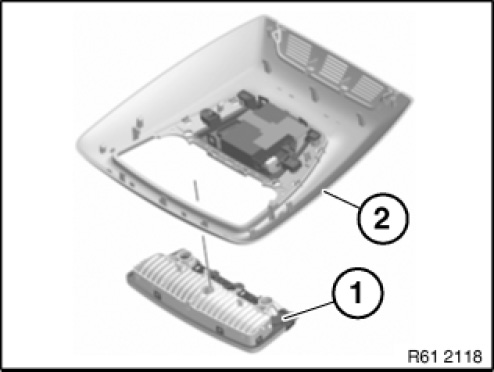 2
1
R61 2118