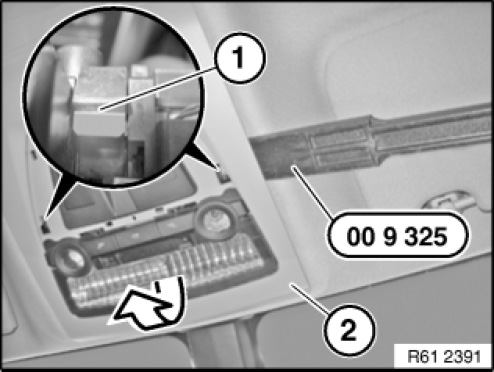 1
00 9 325
2
R61 2391