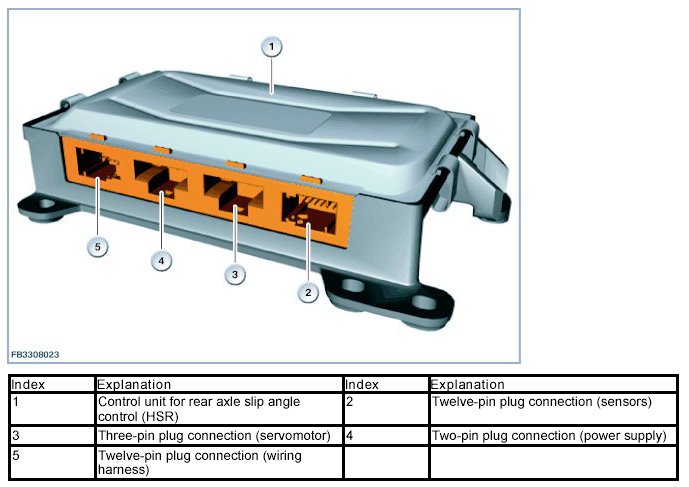 1

5

4

3

2

FB3308023

| Index | Explanation | Index | Explanation |
|---|---|---|---|
| 1 | Control unit for rear axle slip angle control (HSR) | 2 | Twelve-pin plug connection (sensors) |
| 3 | Three-pin plug connection (servomotor) | 4 | Two-pin plug connection (power supply) |
| 5 | Twelve-pin plug connection (wiring harness) | | |