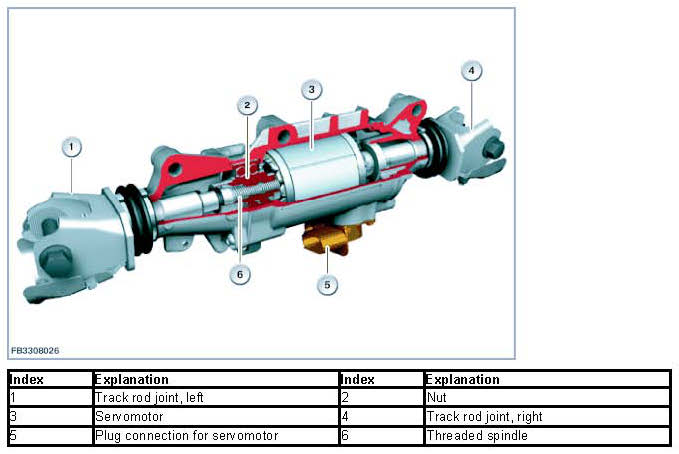 1
2
3
4
5
6
FB3308026

| Index | Explanation | Index | Explanation |
|---|---|---|---|
| 1 | Track rod joint, left | 2 | Nut |
| 3 | Servomotor | 4 | Track rod joint, right |
| 5 | Plug connection for servomotor | 6 | Threaded spindle |