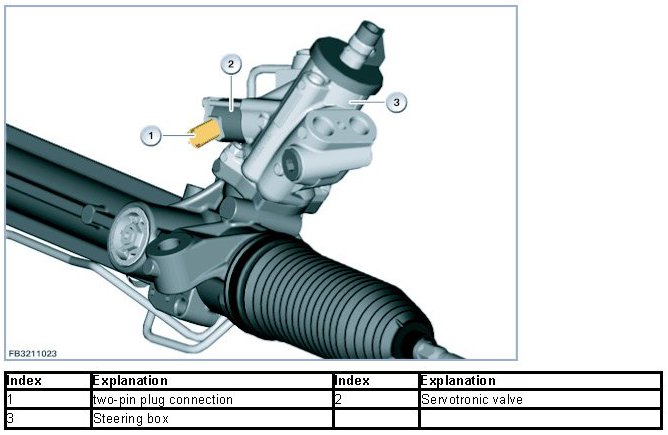 2

3

1

FB3211023

| Index | Explanation | Index | Explanation |
|---|---|---|---|
| 1 | two-pin plug connection | 2 | Servotronic valve |
| 3 | Steering box | | |