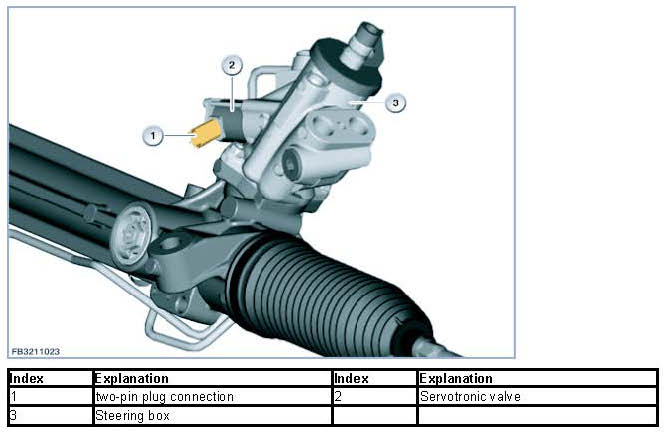 2

3

1

FB3211023

| Index | Explanation | Index | Explanation |
|---|---|---|---|
| 1 | two-pin plug connection | 2 | Servotronic valve |
| 3 | Steering box | | |