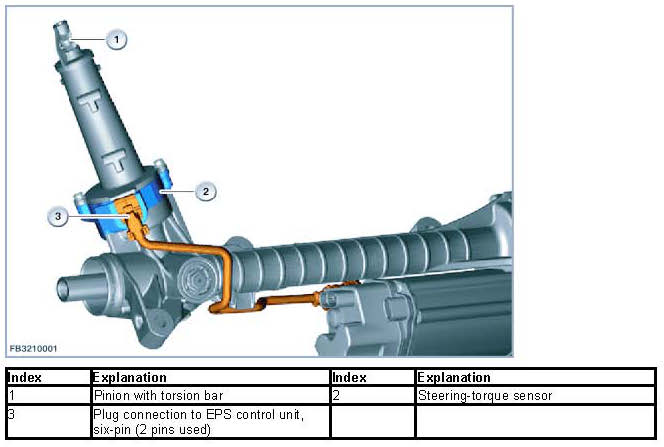 1

2

3

FB3210001

| Index | Explanation | Index | Explanation |
|---|---|---|---|
| 1 | Pinion with torsion bar | 2 | Steering-torque sensor |
| 3 | Plug connection to EPS control unit, six-pin (2 pins used) | | |