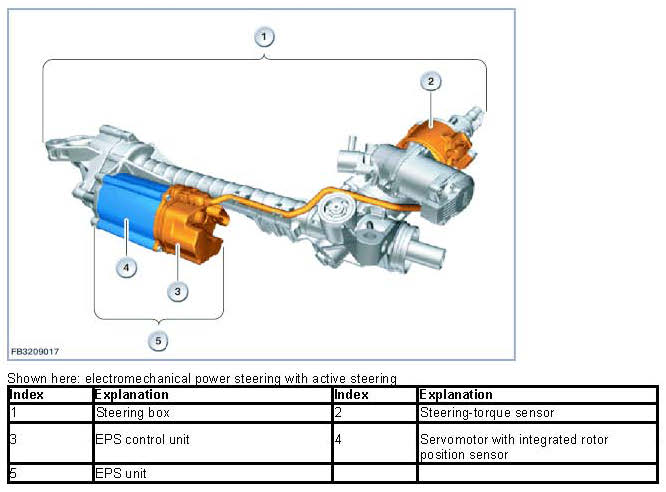 1

2

4

3

5

FB3209017

Shown here: electromechanical power steering with active steering

| Index | Explanation | Index | Explanation |
|---|---|---|---|
| 1 | Steering box | 2 | Steering-torque sensor |
| 3 | EPS control unit | 4 | Servomotor with integrated rotor position sensor |
| 5 | EPS unit | | |