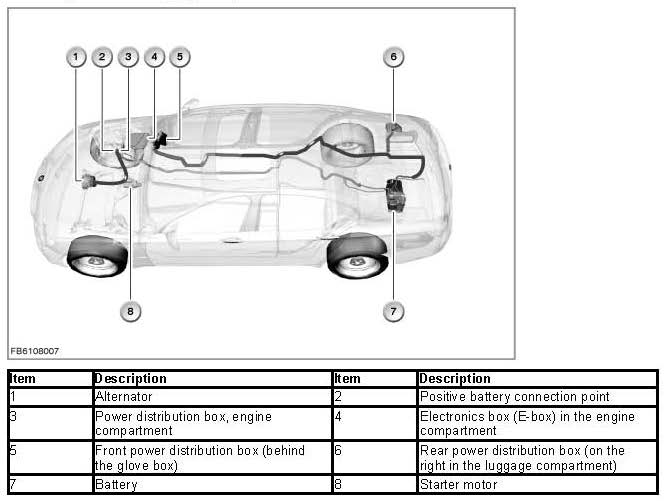 1 2 3 4 5 6

8 7

FB6108007

| Item | Description | Item | Description |
|---|---|---|---|
| 1 | Alternator | 2 | Positive battery connection point |
| 3 | Power distribution box, engine compartment | 4 | Electronics box (E-box) in the engine compartment |
| 5 | Front power distribution box (behind the glove box) | 6 | Rear power distribution box (on the right in the luggage compartment) |
| 7 | Battery | 8 | Starter motor |