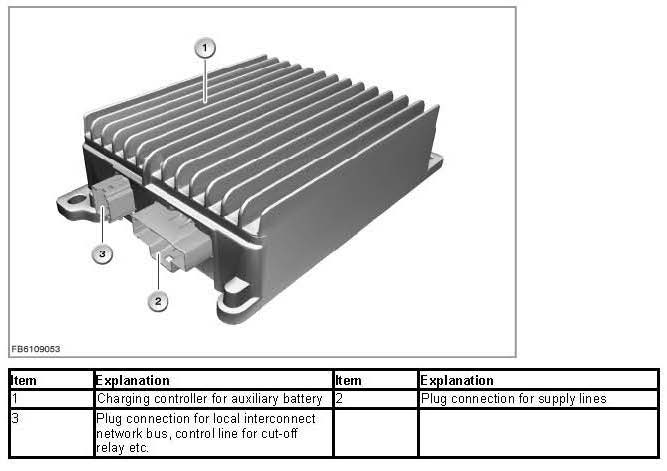 1

3

2

FB6109053

| Item | Explanation | Item | Explanation |
|---|---|---|---|
| 1 | Charging controller for auxiliary battery | 2 | Plug connection for supply lines |
| 3 | Plug connection for local interconnect network bus, control line for cut-off relay etc. | | |