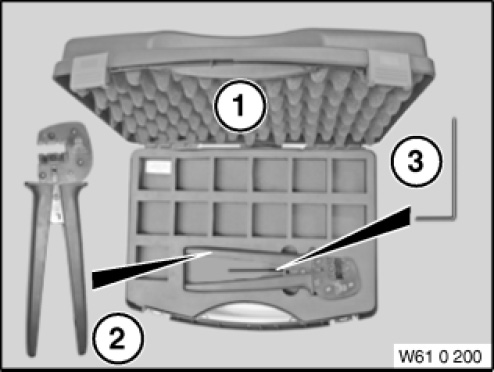 1
3
2
W61 0 200