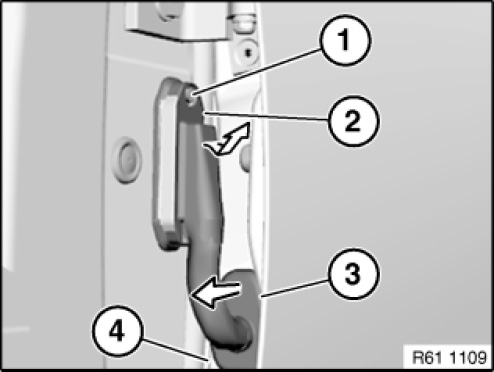 1
2
3
4
R61 1109