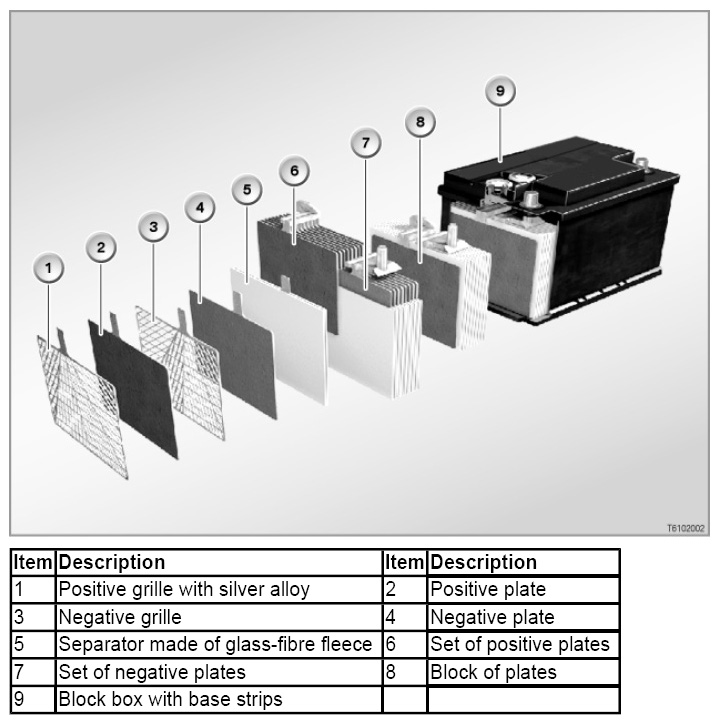 1
2
3
4
5
6
7
8
9

T6102002

| Item | Description | Item | Description |
|---|---|---|---|
| 1 | Positive grille with silver alloy | 2 | Positive plate |
| 3 | Negative grille | 4 | Negative plate |
| 5 | Separator made of glass-fibre fleece | 6 | Set of positive plates |
| 7 | Set of negative plates | 8 | Block of plates |
| 9 | Block box with base strips | | |