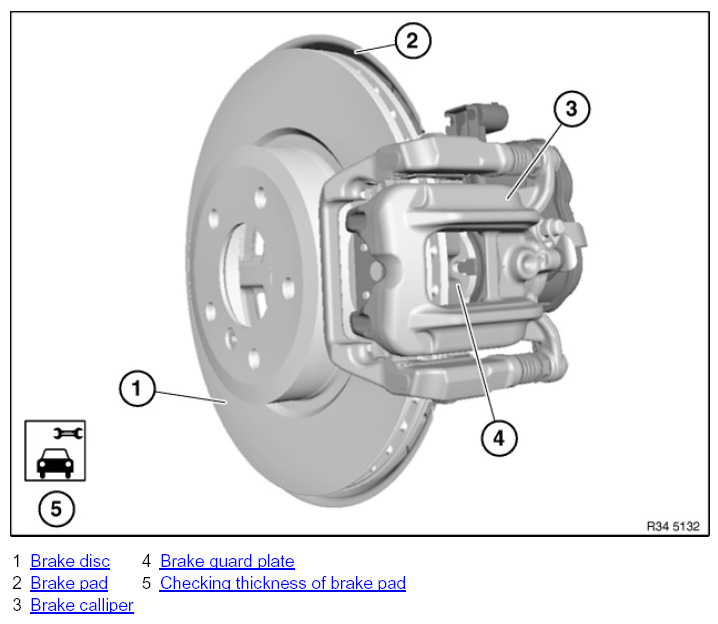 2

3

1

4

5

R34 5132

1 Brake disc
2 Brake pad
3 Brake calliper
4 Brake guard plate
5 Checking thickness of brake pad