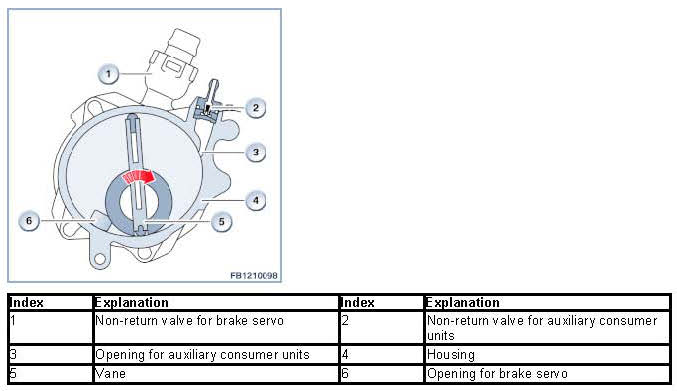 1
2
3
4
5
6
FB1210098

| Index | Explanation | Index | Explanation |
|---|---|---|---|
| 1 | Non-return valve for brake servo | 2 | Non-return valve for auxiliary consumer units |
| 3 | Opening for auxiliary consumer units | 4 | Housing |
| 5 | Vane | 6 | Opening for brake servo |