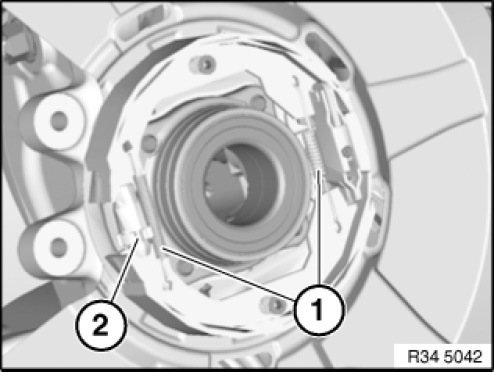 2
1
R34 5042