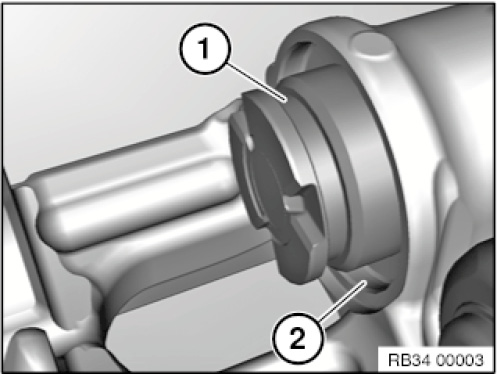 1

2

RB34 00003