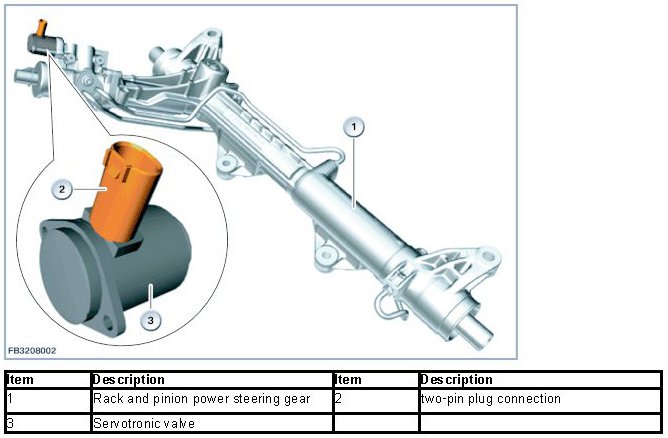 1

2

3

FB3208002

| Item | Description | Item | Description |
|---|---|---|---|
| 1 | Rack and pinion power steering gear | 2 | two-pin plug connection |
| 3 | Servotronic valve | | |