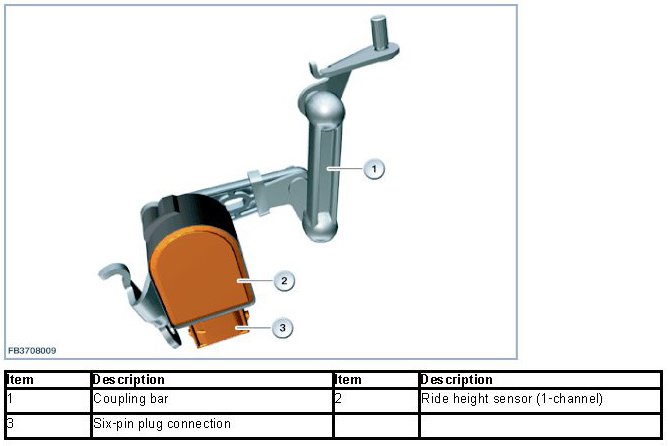 1
2
3
FB3708009

| Item | Description | Item | Description |
|---|---|---|---|
| 1 | Coupling bar | 2 | Ride height sensor (1-channel) |
| 3 | Six-pin plug connection | | |