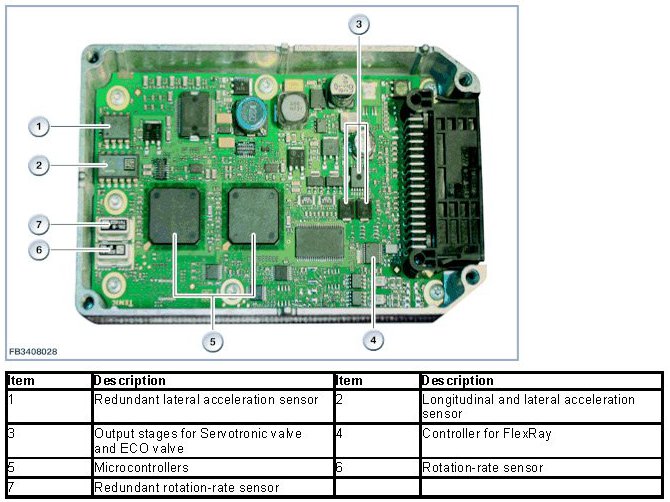 3
1
2
7
6
5
4
FB3408028

| Item | Description | Item | Description |
|---|---|---|---|
| 1 | Redundant lateral acceleration sensor | 2 | Longitudinal and lateral acceleration sensor |
| 3 | Output stages for Servotronic valve and ECO valve | 4 | Controller for FlexRay |
| 5 | Microcontrollers | 6 | Rotation-rate sensor |
| 7 | Redundant rotation-rate sensor | | |